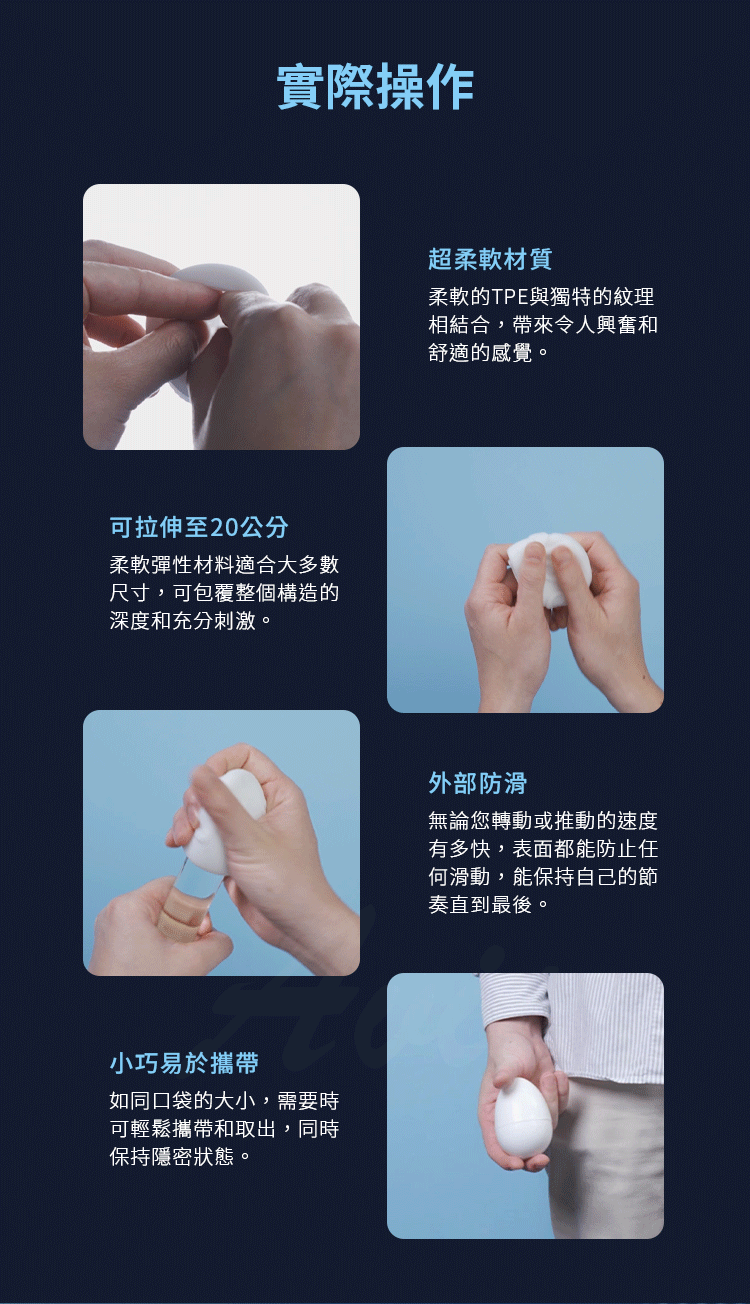 實際操作

超柔軟材質

柔軟的TPE與獨特的紋理相結合，帶來令人興奮和舒適的感覺。

可拉伸至20公分

柔軟彈性材料適合大多數尺寸，可包覆整個構造的深度和充分刺激。

外部防滑

無論您轉動或推動的速度有多快，表面都能防止任何滑動，能保持自己的節奏直到最後。

小巧易於攜帶

如同口袋的大小，需要時可輕鬆攜帶和取出，同時保持隱密狀態。